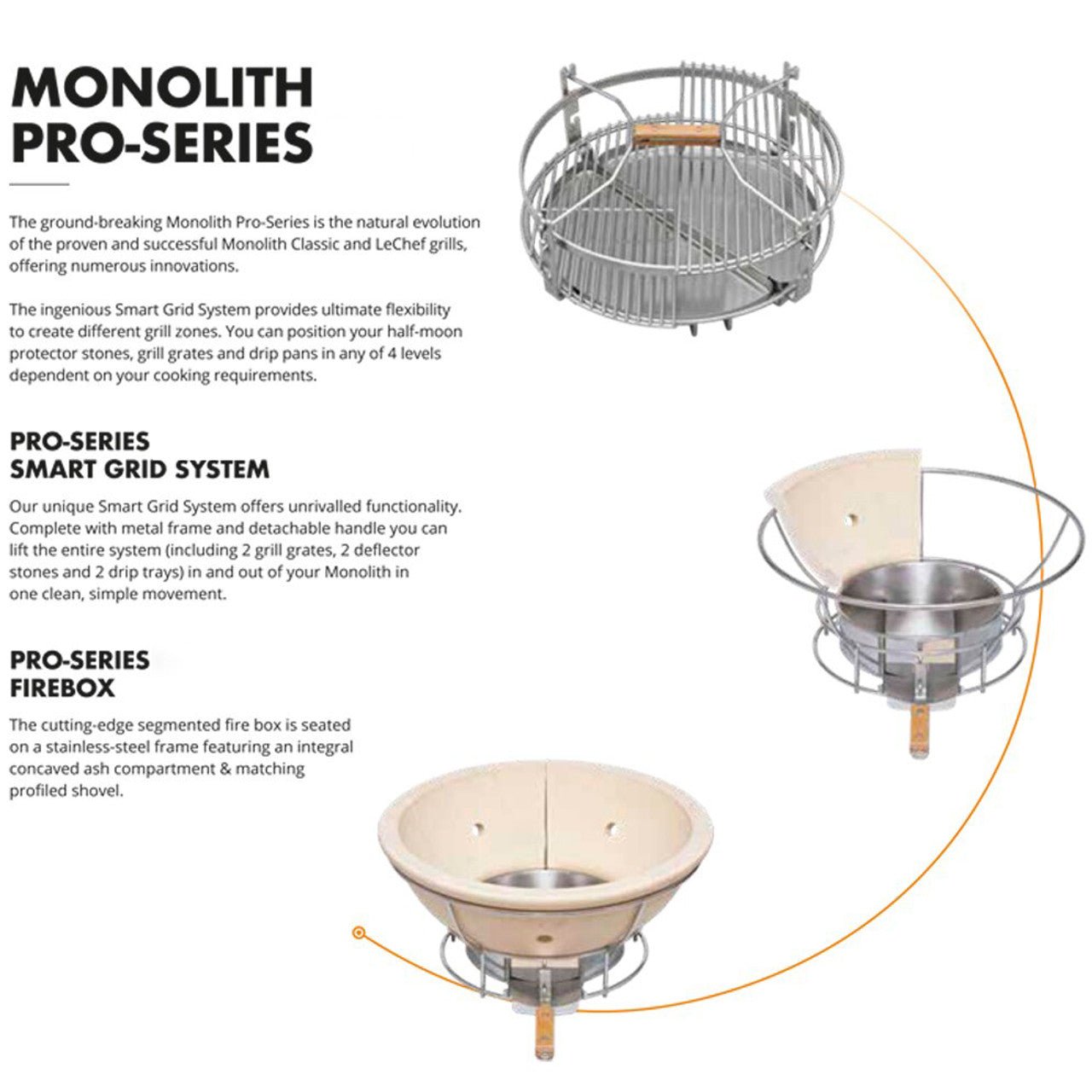 MONOLITH PRO-SERIES

The ground-breaking Monolith Pro-Series is the natural evolution of the proven and successful Monolith Classic and LeChef grills, offering numerous innovations.

The ingenious Smart Grid System provides ultimate flexibility to create different grill zones. You can position your half-moon protector stones, grill grates and drip pans in any of 4 levels dependent on your cooking requirements.

PRO-SERIES SMART GRID SYSTEM

Our unique Smart Grid System offers unrivalled functionality. Complete with metal frame and detachable handle you can lift the entire system (including 2 grill grates, 2 deflector stones and 2 drip trays) in and out of your Monolith in one clean, simple movement.

PRO-SERIES FIREBOX

The cutting-edge segmented fire box is seated on a stainless-steel frame featuring an integral concaved ash compartment & matching profiled shovel.